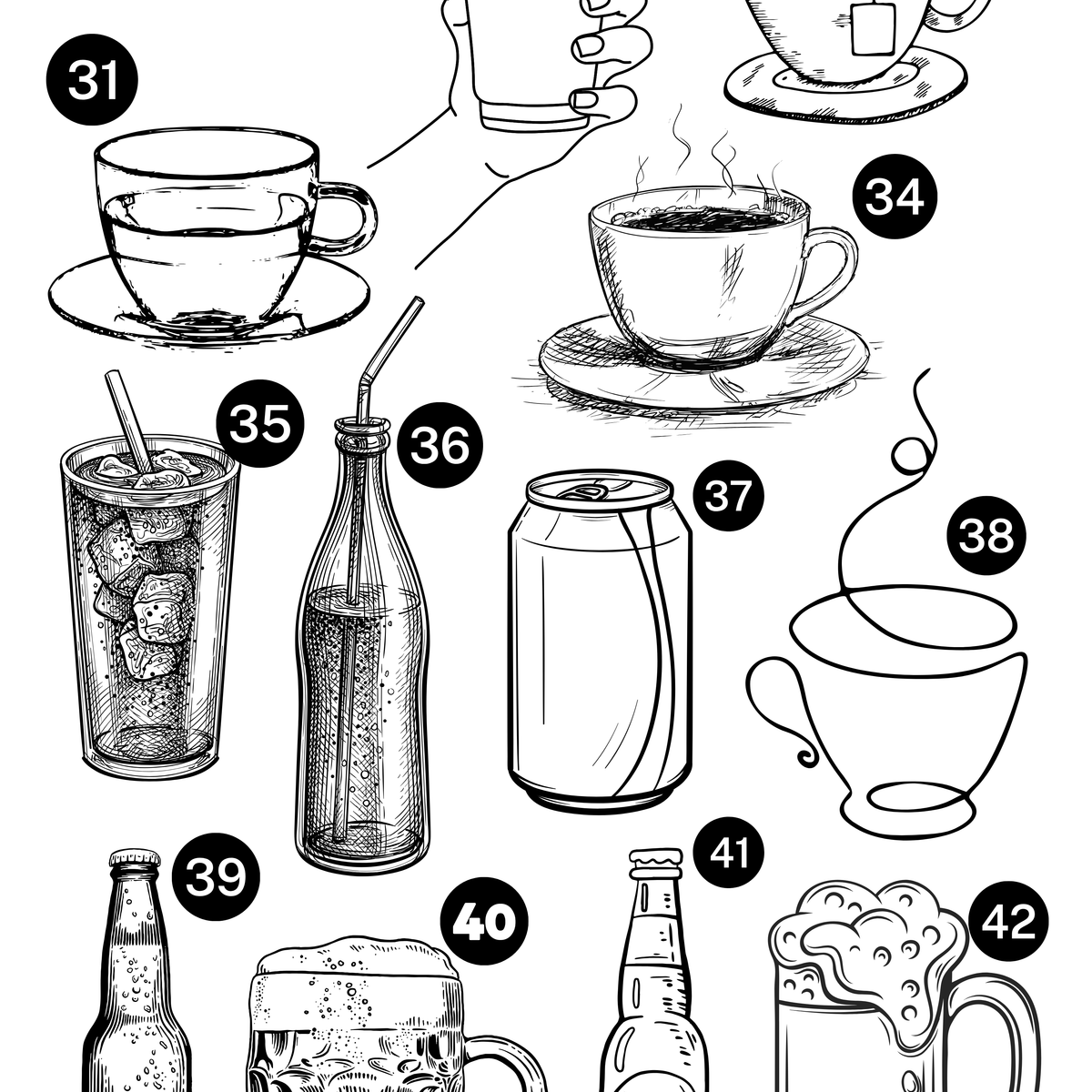 31

34

35

36

37

38

39

40

41

42