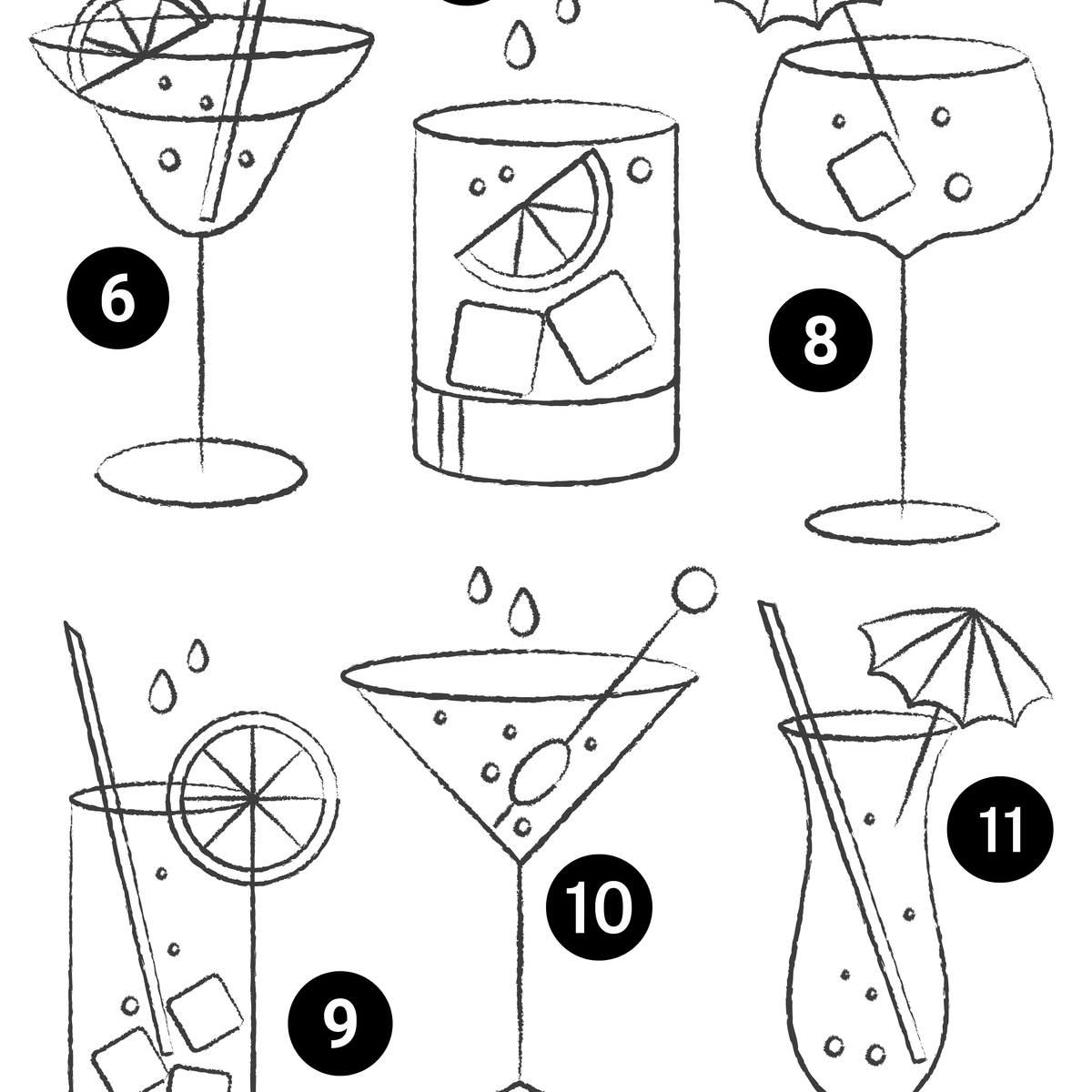 6

8

9

10

11